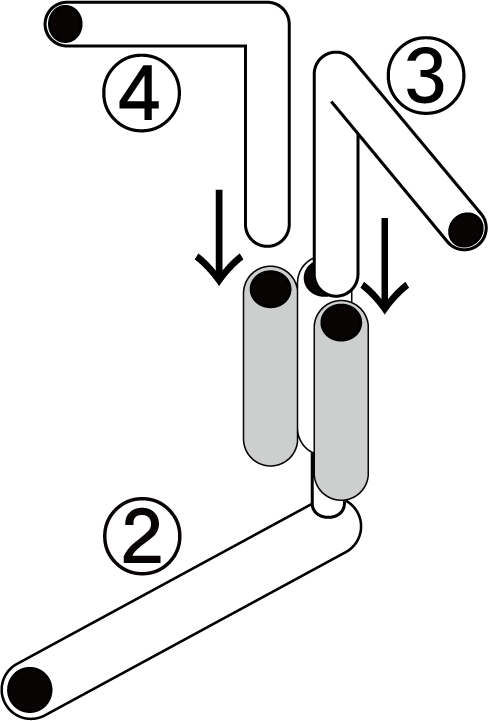 ④
③
②